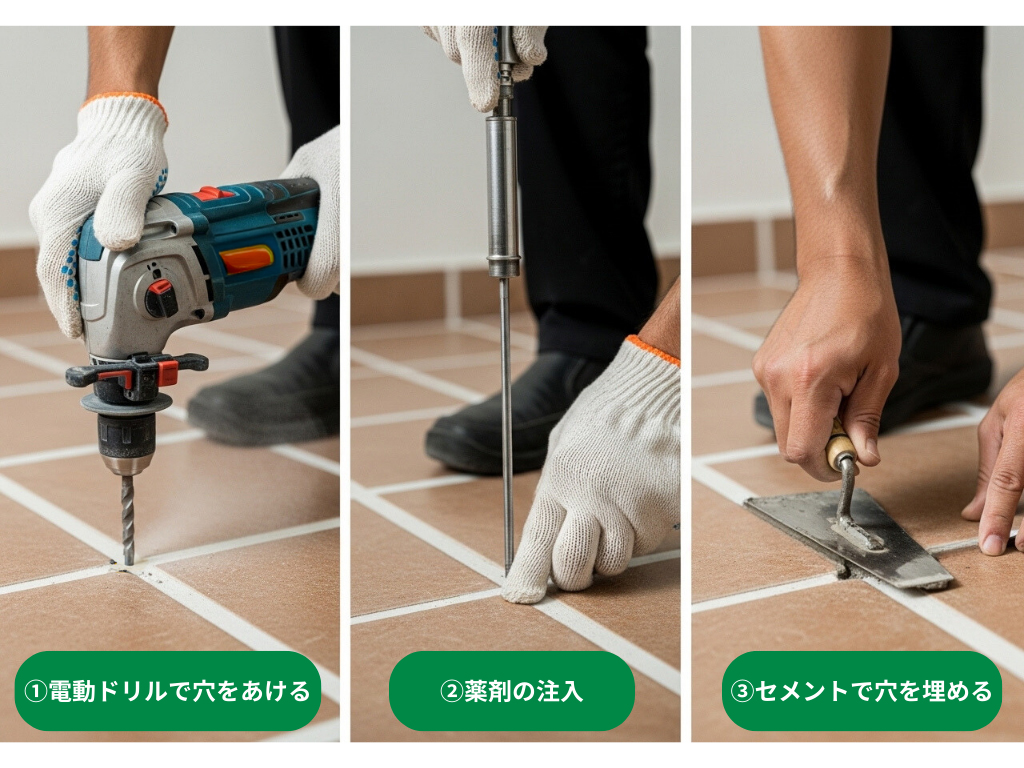 ①電動ドリルで穴をあける

②薬剤の注入

③セメントで穴を埋める